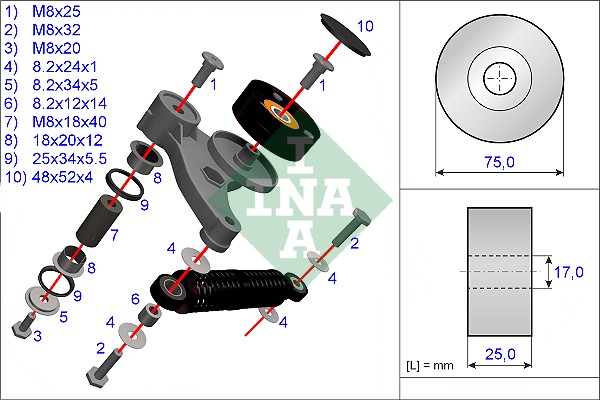 1) M8x25
2) M8x32
3) M8x20
4) 8.2x24x1
5) 8.2x34x5
6) 8.2x12x14
7) M8x18x40
8) 18x20x12
9) 25x34x5.5
10) 48x52x4

10
1
1
8
9
7
8
9
5
3
4
6
4
2
2
4
4

INA

75,0

17,0

25,0

[L] = mm