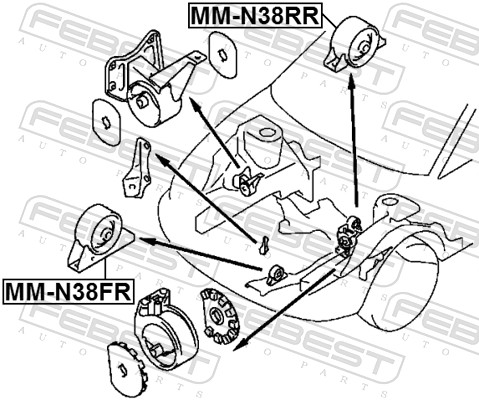 MM-N38RR

MM-N38FR

FEBEST AUTO PARTS