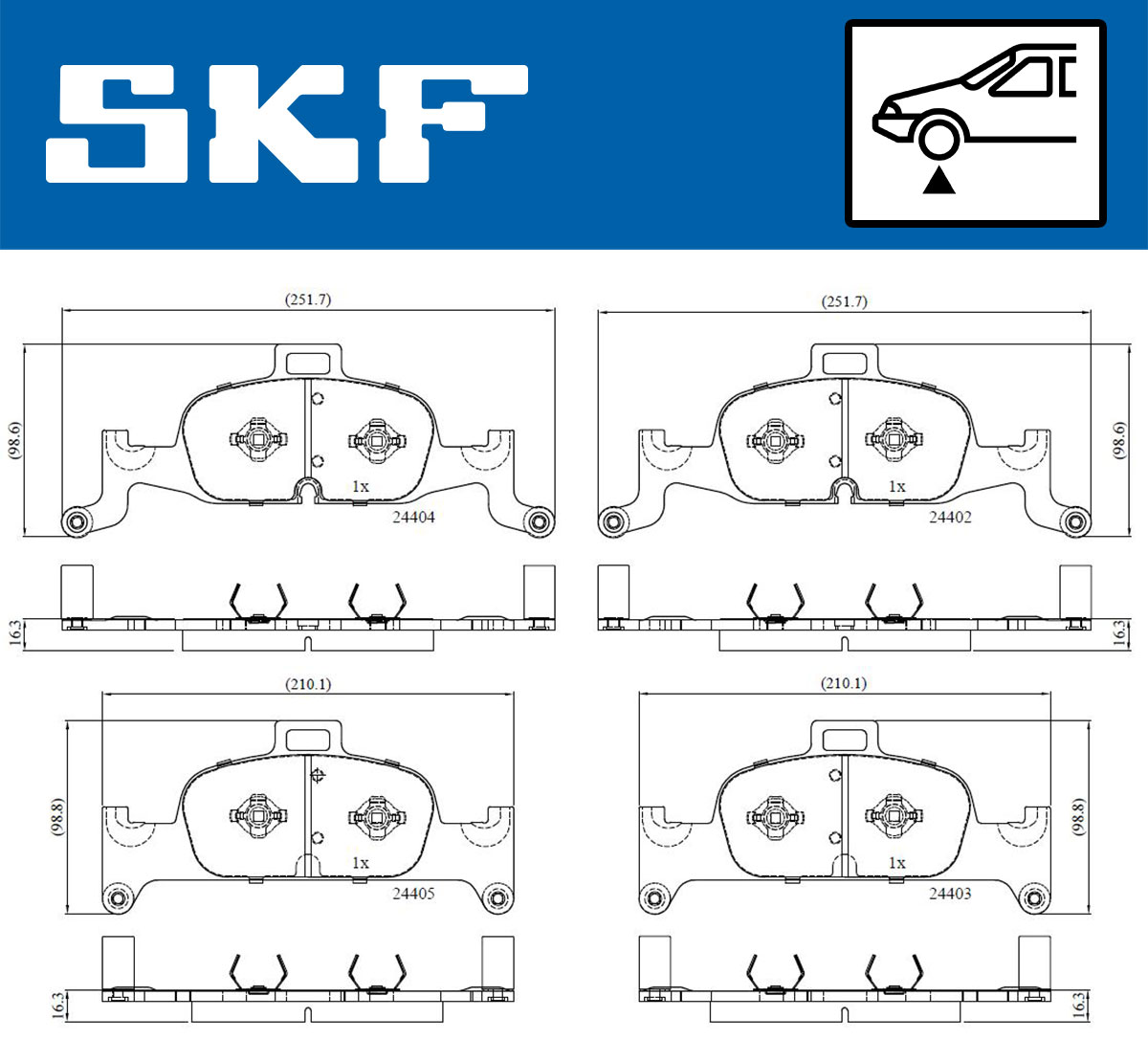 SKF

(251.7)
(98.6)
1x
24404
16.3

(251.7)
(98.6)
1x
24402
16.3

(210.1)
(98.8)
1x
24405
16.3

(210.1)
(98.8)
1x
24403
16.3